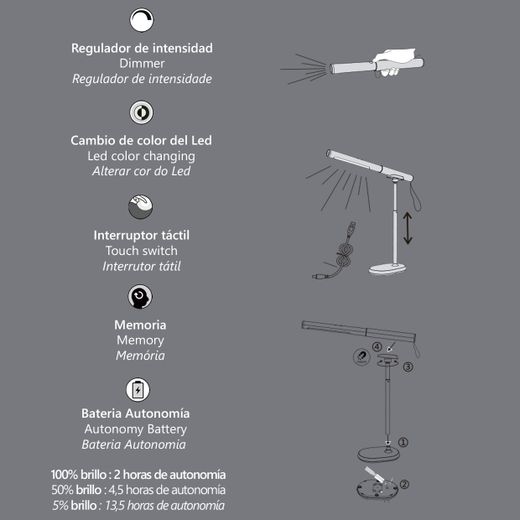 Regulador de intensidad
Dimmer
Regulador de intensidade

Cambio de color del Led
Led color changing
Alterar cor do Led

Interruptor táctil
Touch switch
Interrutor tátil

Memoria
Memory
Memória

Bateria Autonomía
Autonomy Battery
Bateria Autonomia

100% brillo : 2 horas de autonomía
50% brillo : 4,5 horas de autonomía
5% brillo : 13,5 horas de autonomía

④
③
①
②