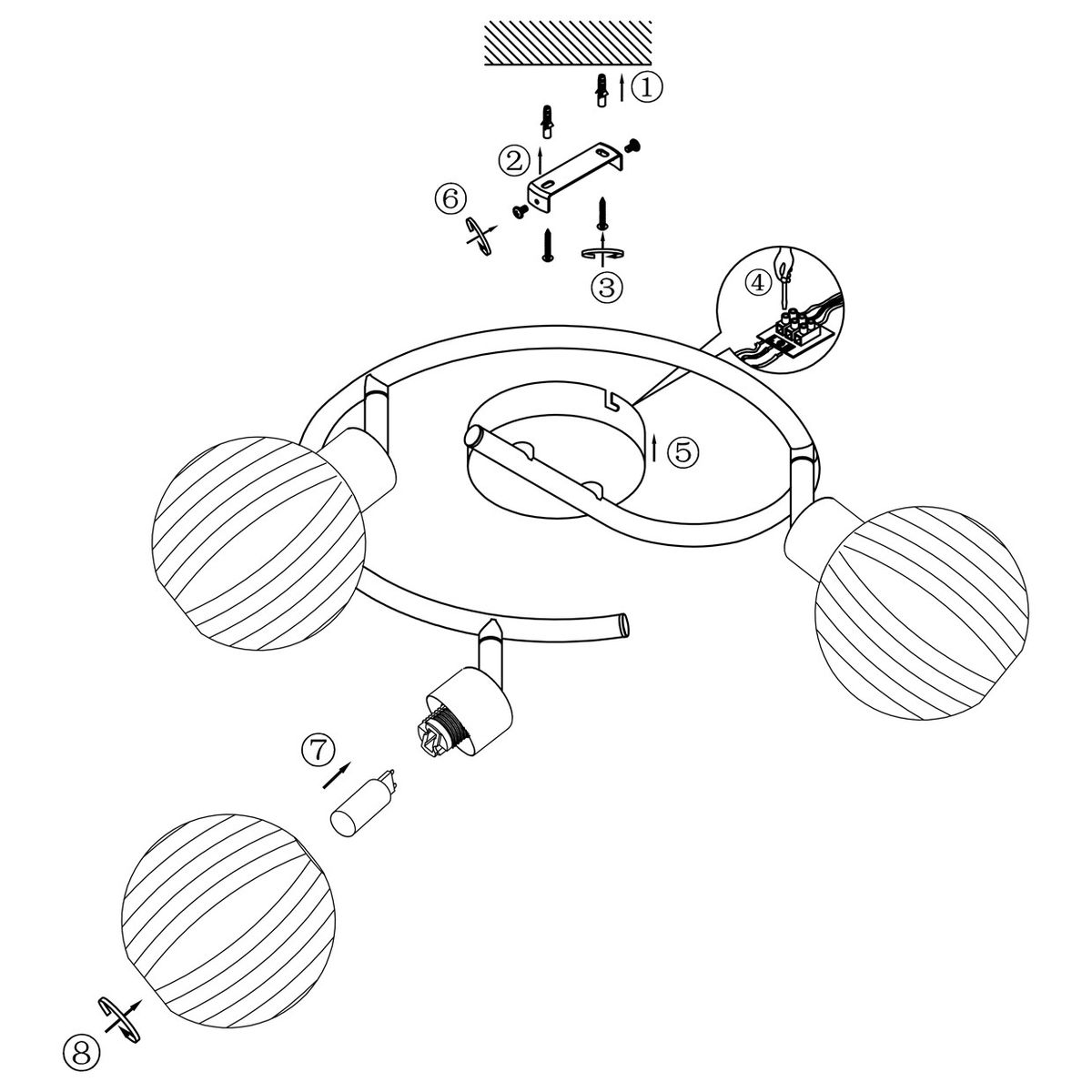 ①
②
⑥
③
④
⑤
⑦
⑧